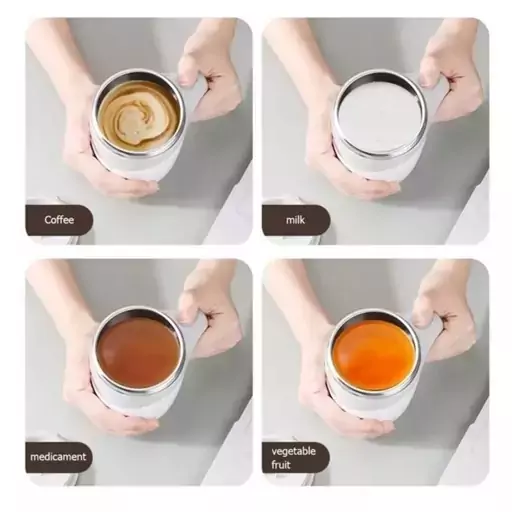 Coffee

milk

medicament

vegetable fruit