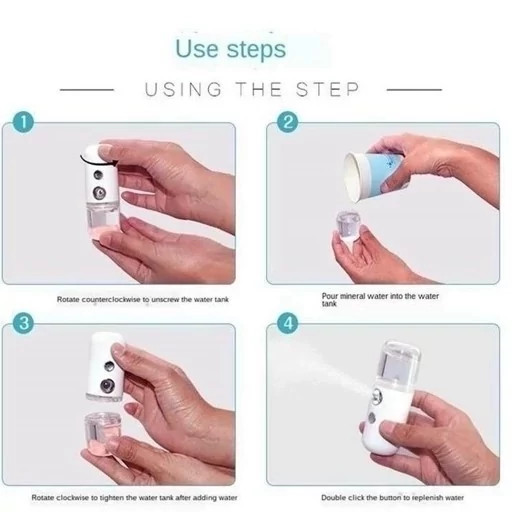 Use steps

USING THE STEP

1

Rotate counterclockwise to unscrew the water tank

2

Pour mineral water into the water tank

3

Rotate clockwise to tighten the water tank after adding water

4

Double click the button to replenish water